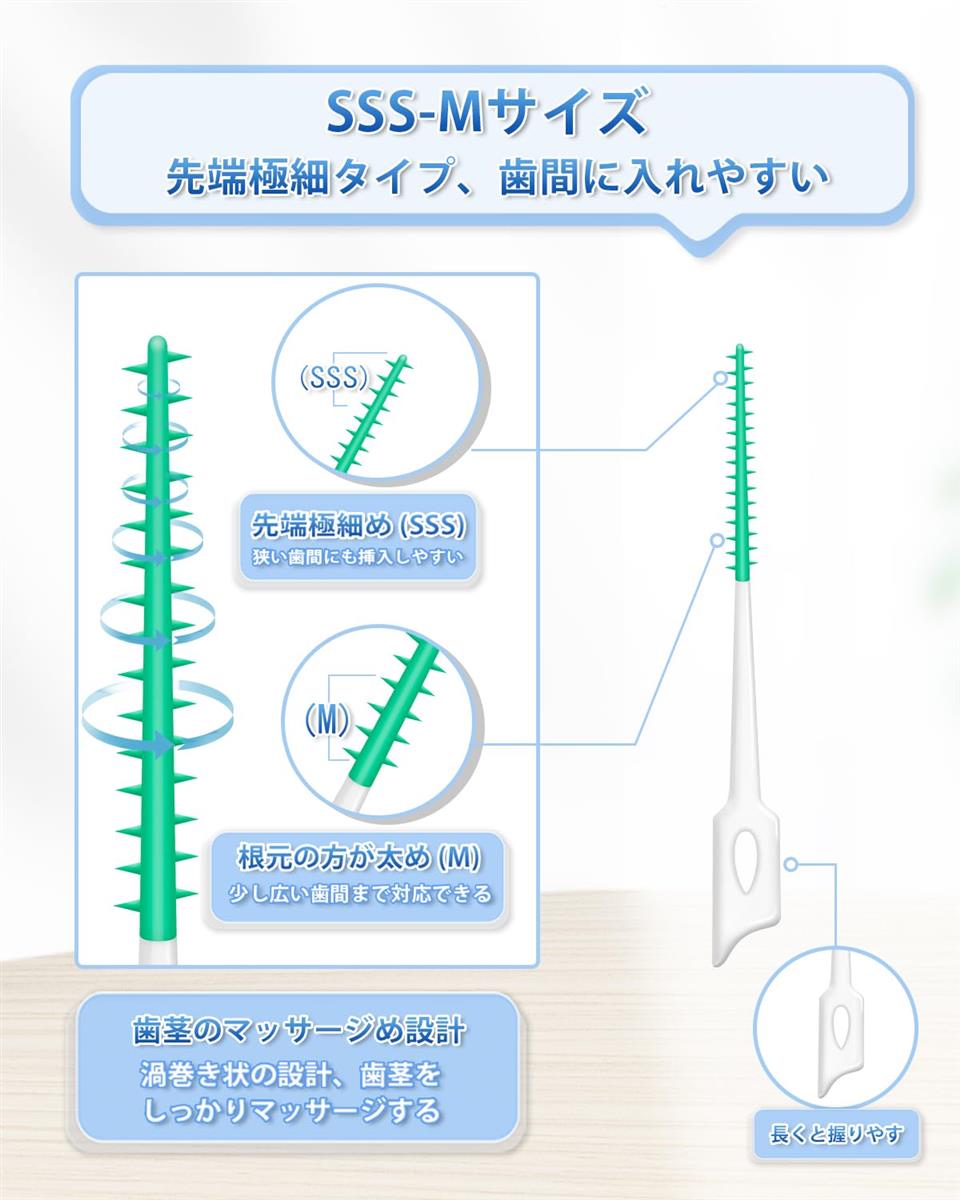 SSS-Mサイズ
先端極細タイプ、歯間に入れやすい

(SSS)

先端極細め (SSS)
狭い歯間にも挿入しやすい

(M)

根元の方が太め (M)
少し広い歯間まで対応できる

歯茎のマッサージめ設計
渦巻き状の設計、歯茎をしっかりマッサージする

長くと握りやす