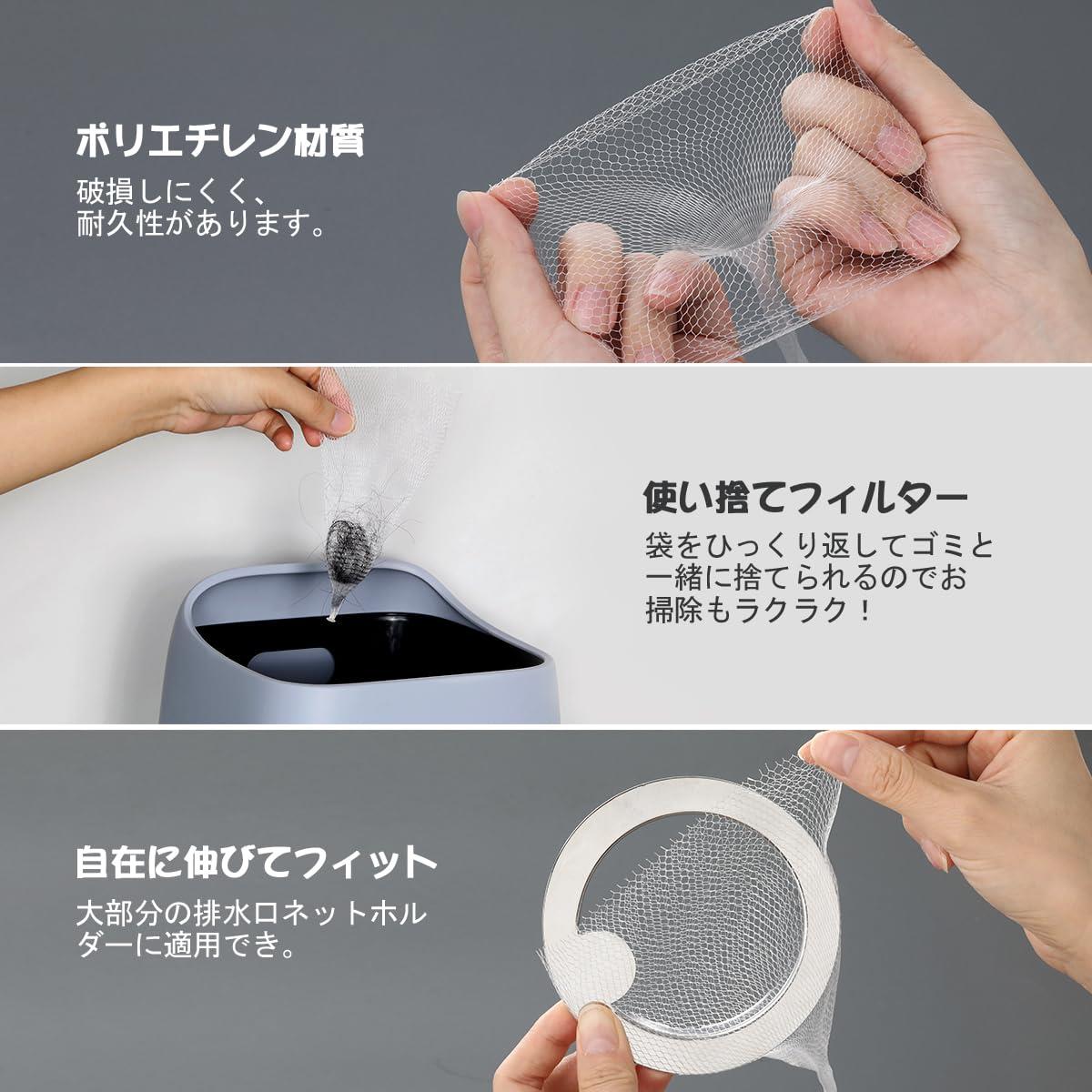 ポリエチレン材質

破損しにくく、耐久性があります。

使い捨てフィルター

袋をひっくり返してゴミと一緒に捨てられるのでお掃除もラクラク！

自在に伸びてフィット

大部分の排水口ネットホルダーに適用でき。