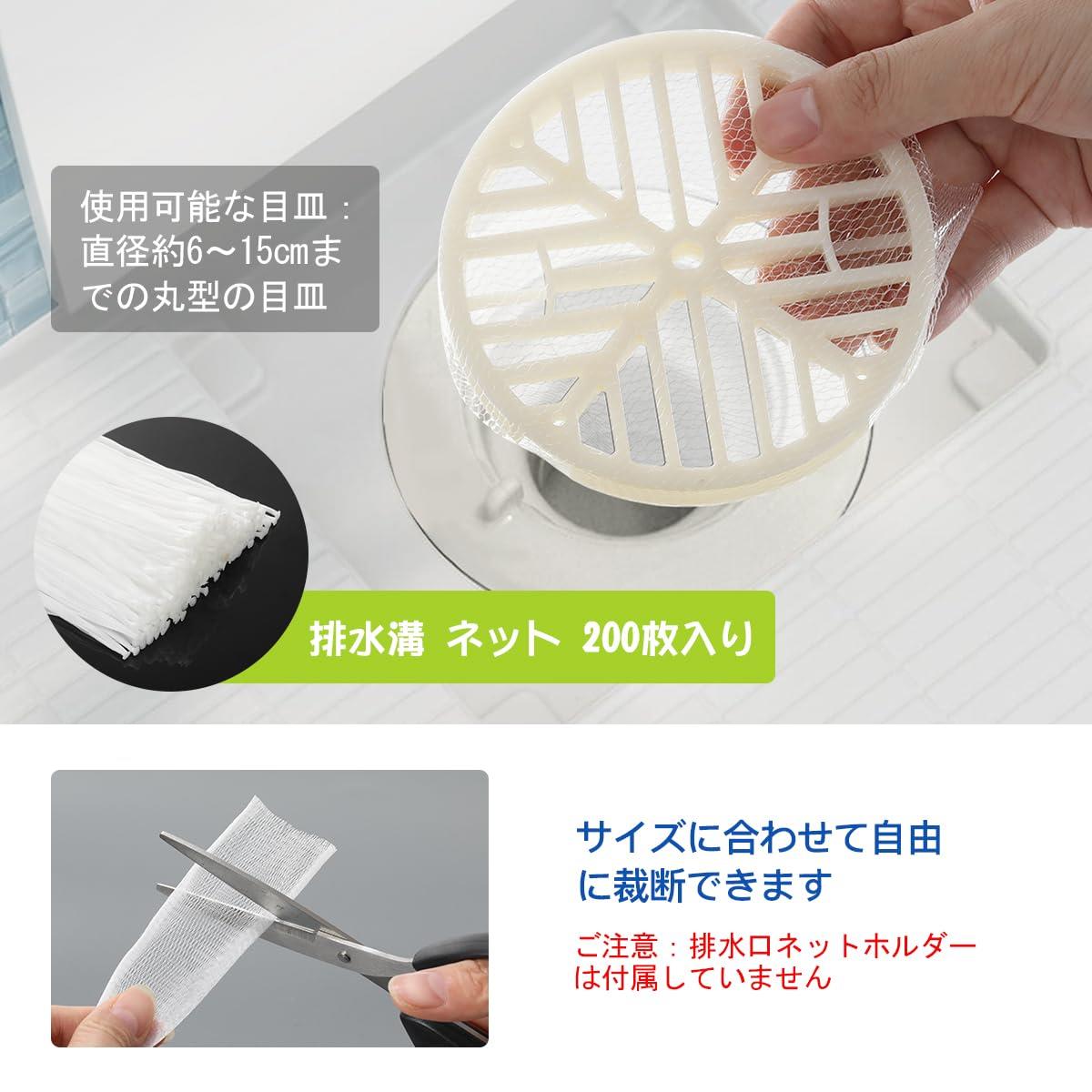 使用可能な目皿：直径約6～15㎝までの丸型の目皿

排水溝 ネット 200枚入り

サイズに合わせて自由に裁断できます

ご注意：排水口ネットホルダーは付属していません