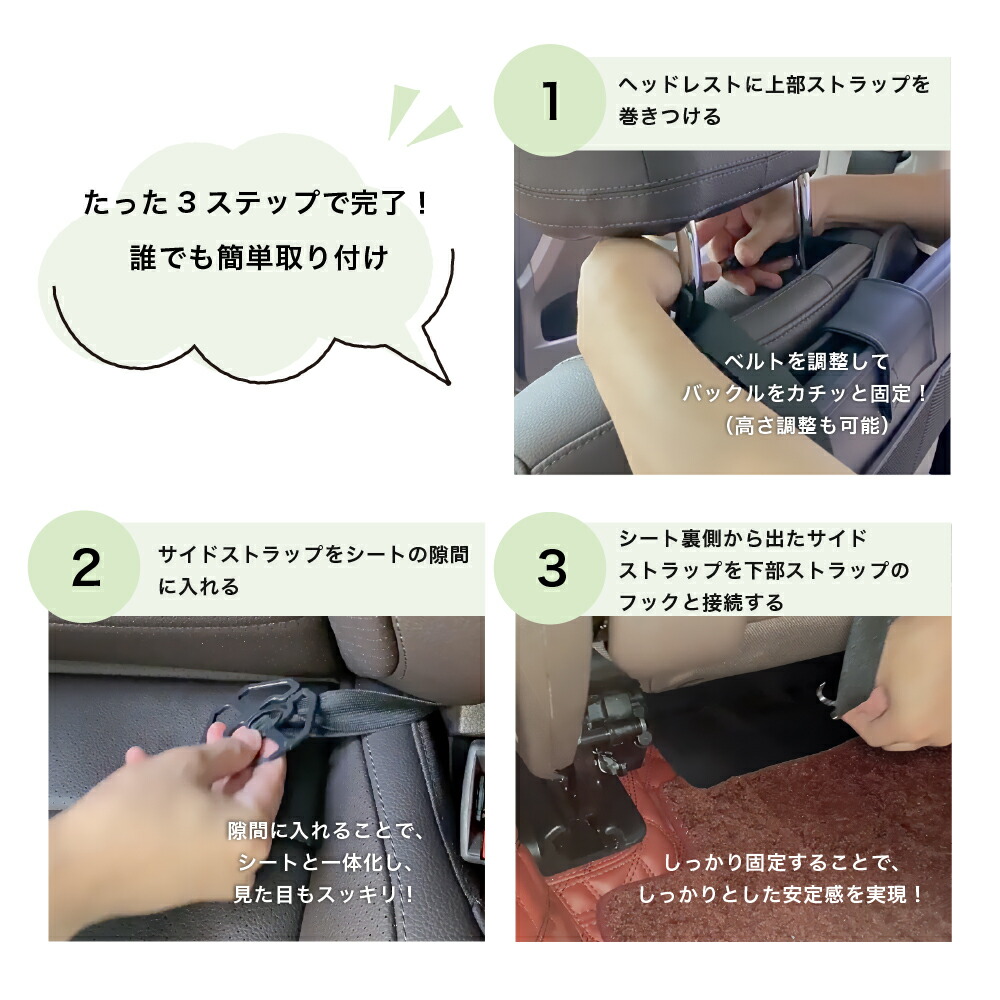 たった３ステップで完了！
誰でも簡単取り付け

1
ヘッドレストに上部ストラップを巻きつける

ベルトを調整して
バックルをカチッと固定！
（高さ調整も可能）

2
サイドストラップをシートの隙間に入れる

隙間に入れることで、
シートと一体化し、
見た目もスッキリ！

3
シート裏側から出たサイドストラップを下部ストラップのフックと接続する

しっかり固定することで、
しっかりとした安定感を実現！