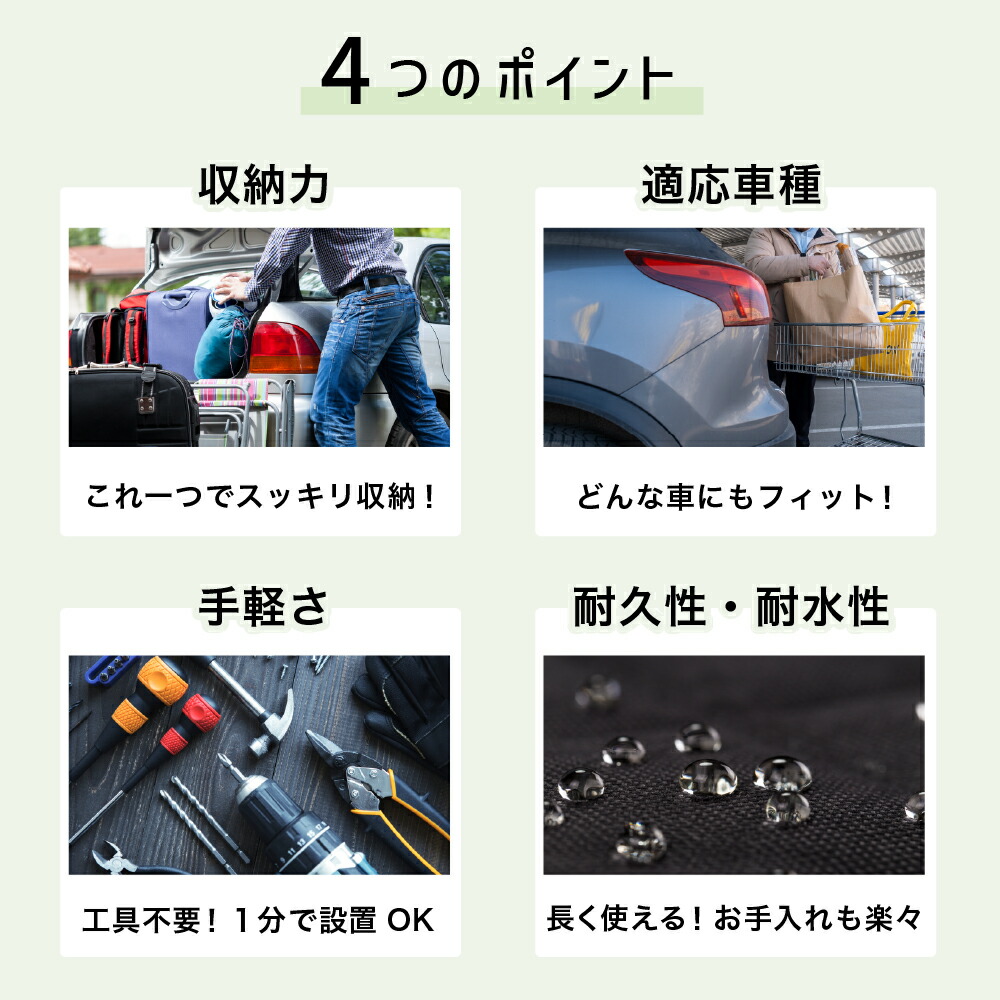 4つのポイント

収納力

これ一つでスッキリ収納！

適応車種

どんな車にもフィット！

手軽さ

工具不要！１分で設置 OK

耐久性・耐水性

長く使える！お手入れも楽々