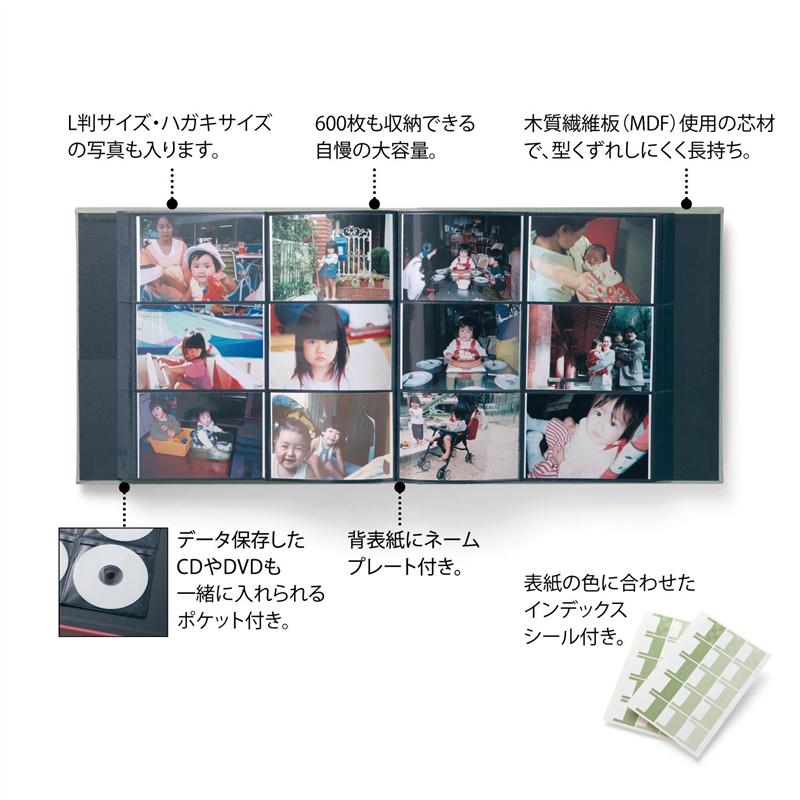 L判サイズ・ハガキサイズの写真も入ります。

600枚も収納できる自慢の大容量。

木質繊維板（MDF）使用の芯材で、型くずれしにくく長持ち。

データ保存したCDやDVDも一緒に入れられるポケット付き。

背表紙にネームプレート付き。

表紙の色に合わせたインデックスシール付き。