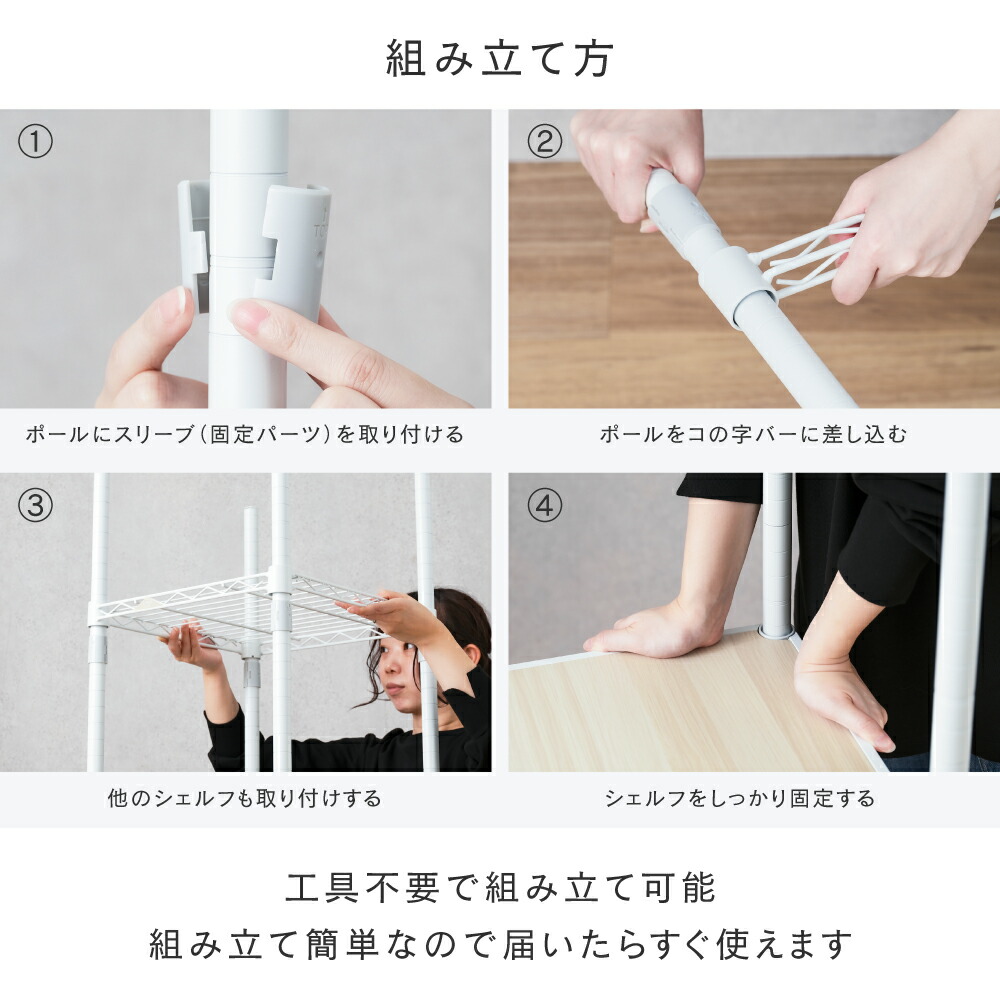 組み立て方

①
ポールにスリーブ（固定パーツ）を取り付ける

②
ポールをコの字バーに差し込む

③
他のシェルフも取り付けする

④
シェルフをしっかり固定する

工具不要で組み立て可能
組み立て簡単なので届いたらすぐ使えます