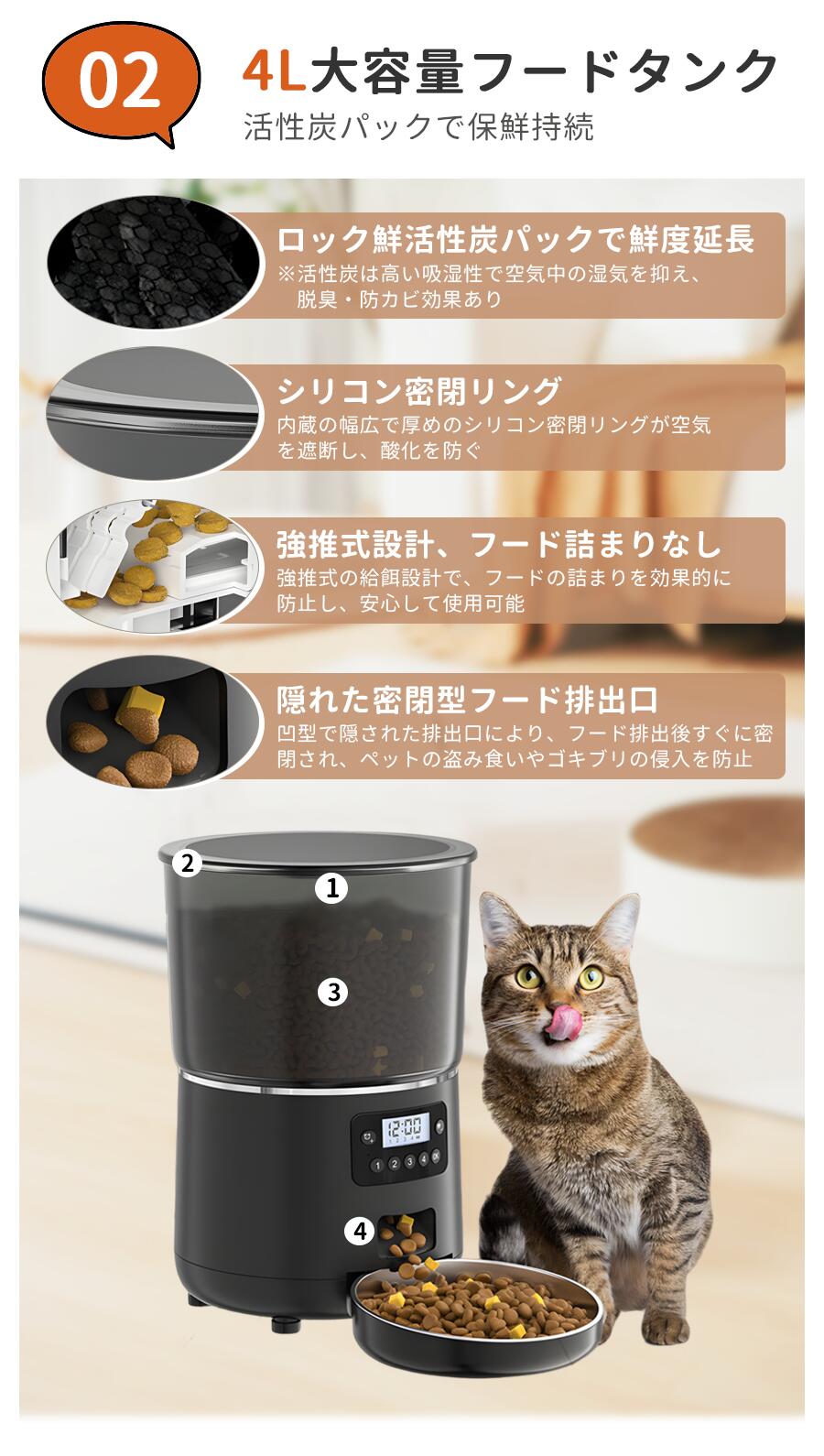 02

4L大容量フードタンク
活性炭パックで保鮮持続

ロック鮮活性炭パックで鮮度延長
※活性炭は高い吸湿性で空気中の湿気を抑え、脱臭・防カビ効果あり

シリコン密閉リング
内蔵の幅広で厚めのシリコン密閉リングが空気を遮断し、酸化を防ぐ

強推式設計、フード詰まりなし
強推式の給餌設計で、フードの詰まりを効果的に防止し、安心して使用可能

隠れた密閉型フード排出口
凹型で隠された排出口により、フード排出後すぐに密閉され、ペットの盗み食いやゴキブリの侵入を防止

2
1
3
12:00
1 2 3 4
4