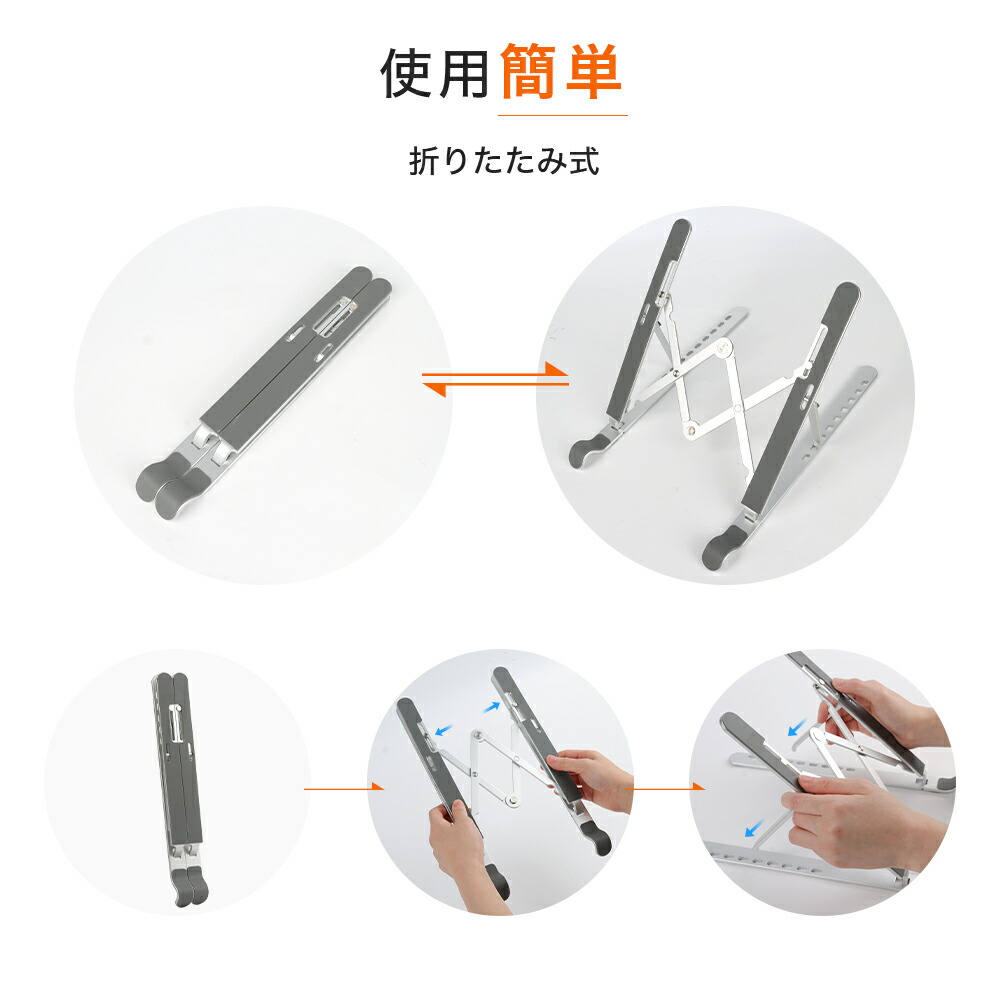 使用簡単

折りたたみ式