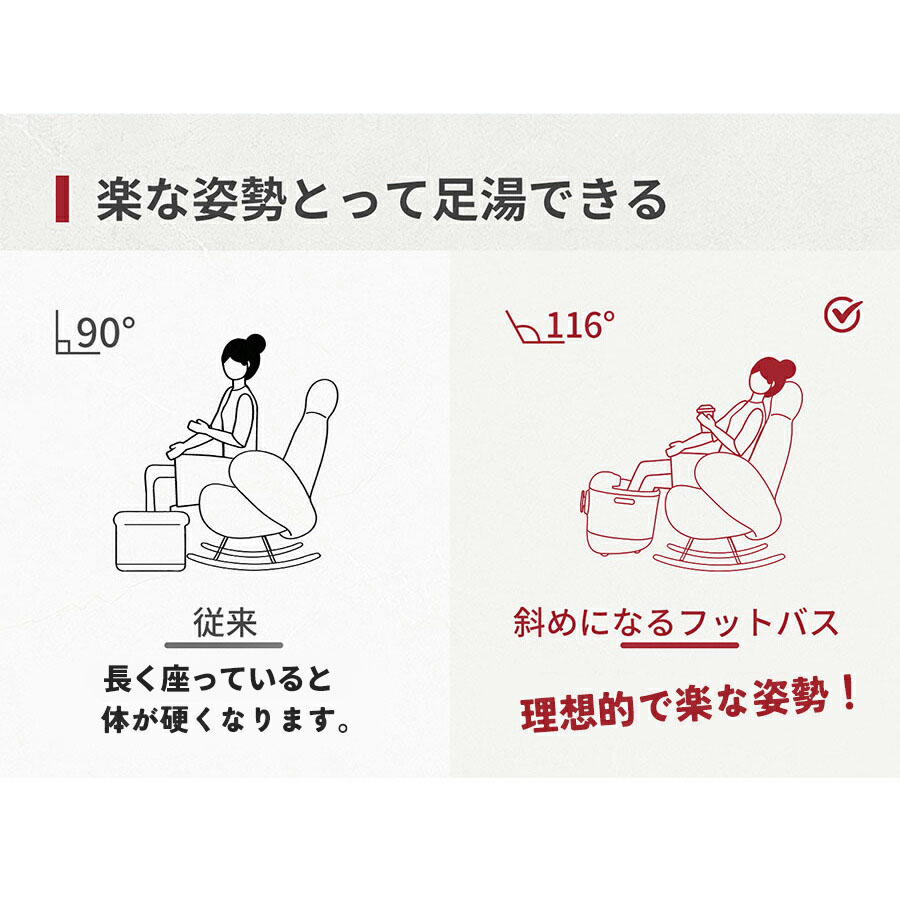 楽な姿勢とって足湯できる

90°

従来

長く座っていると
体が硬くなります。

116°

斜めになるフットバス

理想的で楽な姿勢！