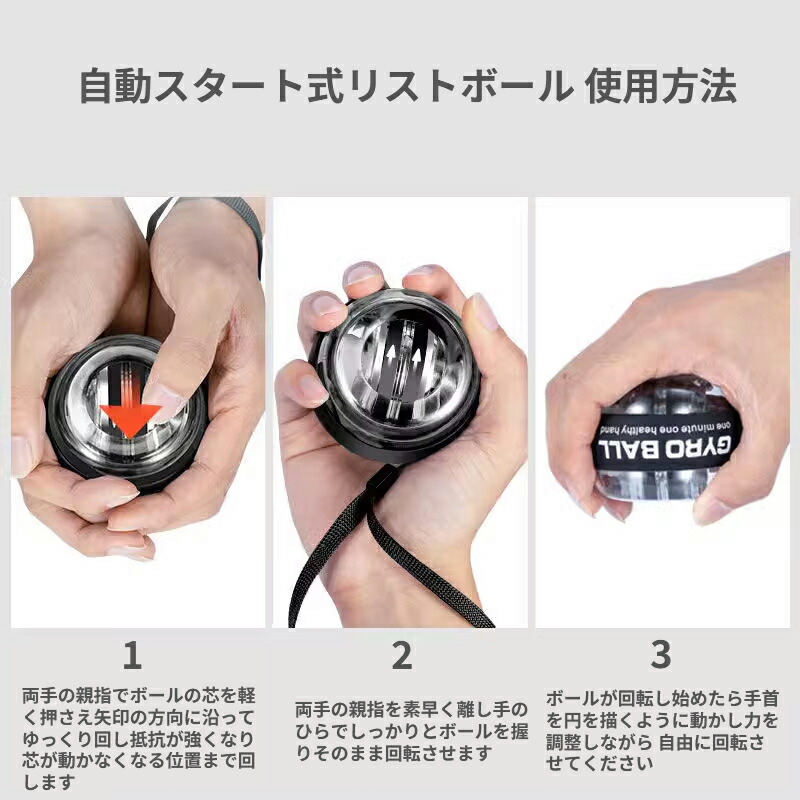 自動スタート式リストボール 使用方法

GYRO BALL
one minute one healthy hand

1

両手の親指でボールの芯を軽く押さえ矢印の方向に沿ってゆっくり回し抵抗が強くなり芯が動かなくなる位置まで回します

2

両手の親指を素早く離し手のひらでしっかりとボールを握りそのまま回転させます

3

ボールが回転し始めたら手首を円を描くように動かし力を調整しながら 自由に回転させてください