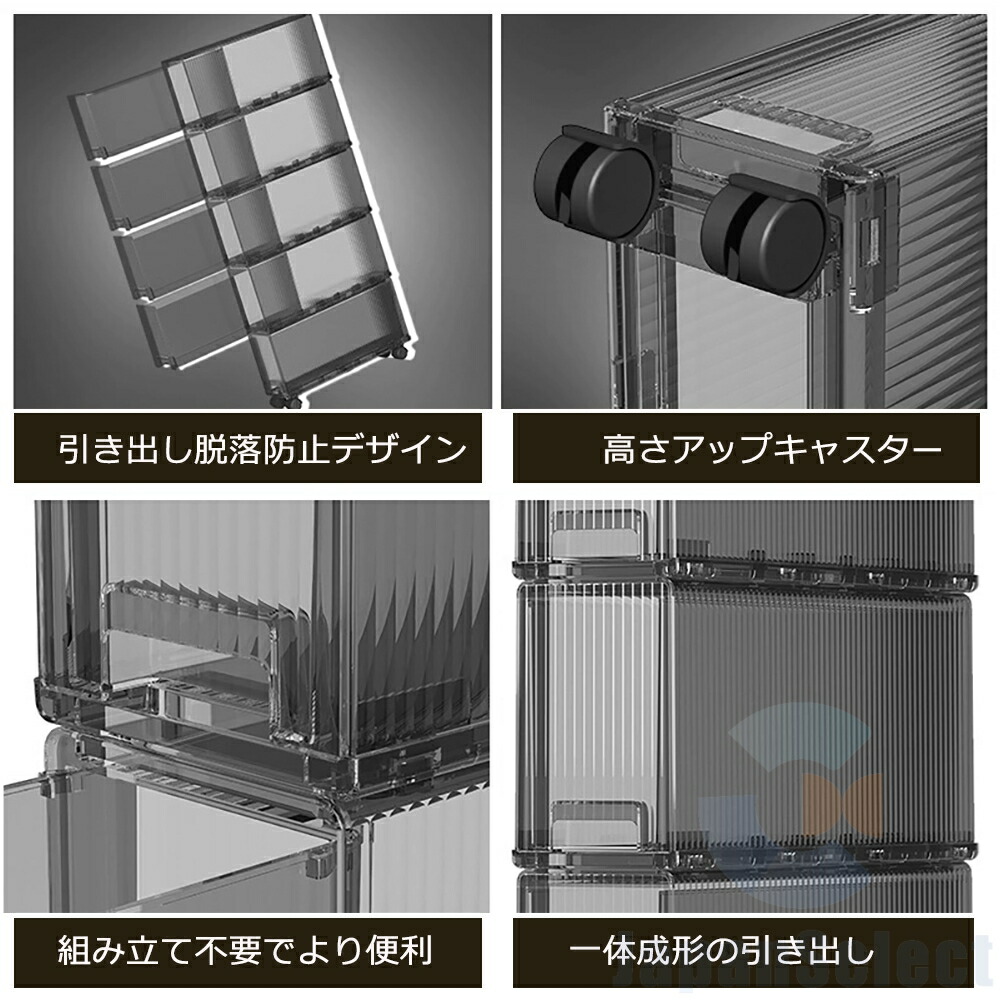 引き出し脱落防止デザイン

高さアップキャスター

組み立て不要でより便利

一体成形の引き出し

JapanSelect