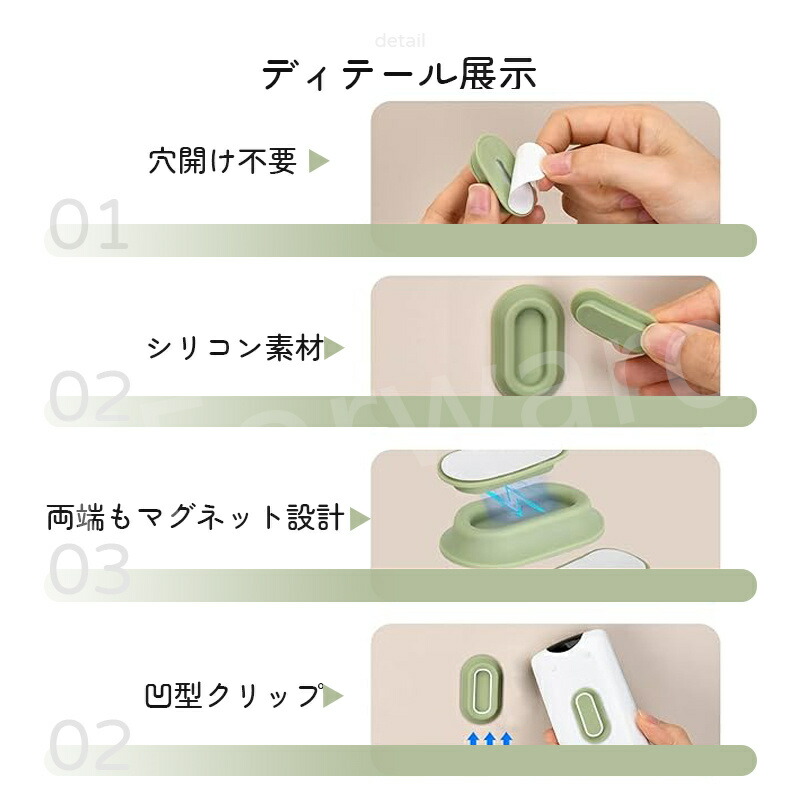 detail
ディテール展示

穴開け不要

01

シリコン素材

02

両端もマグネット設計

03

凹型クリップ

02