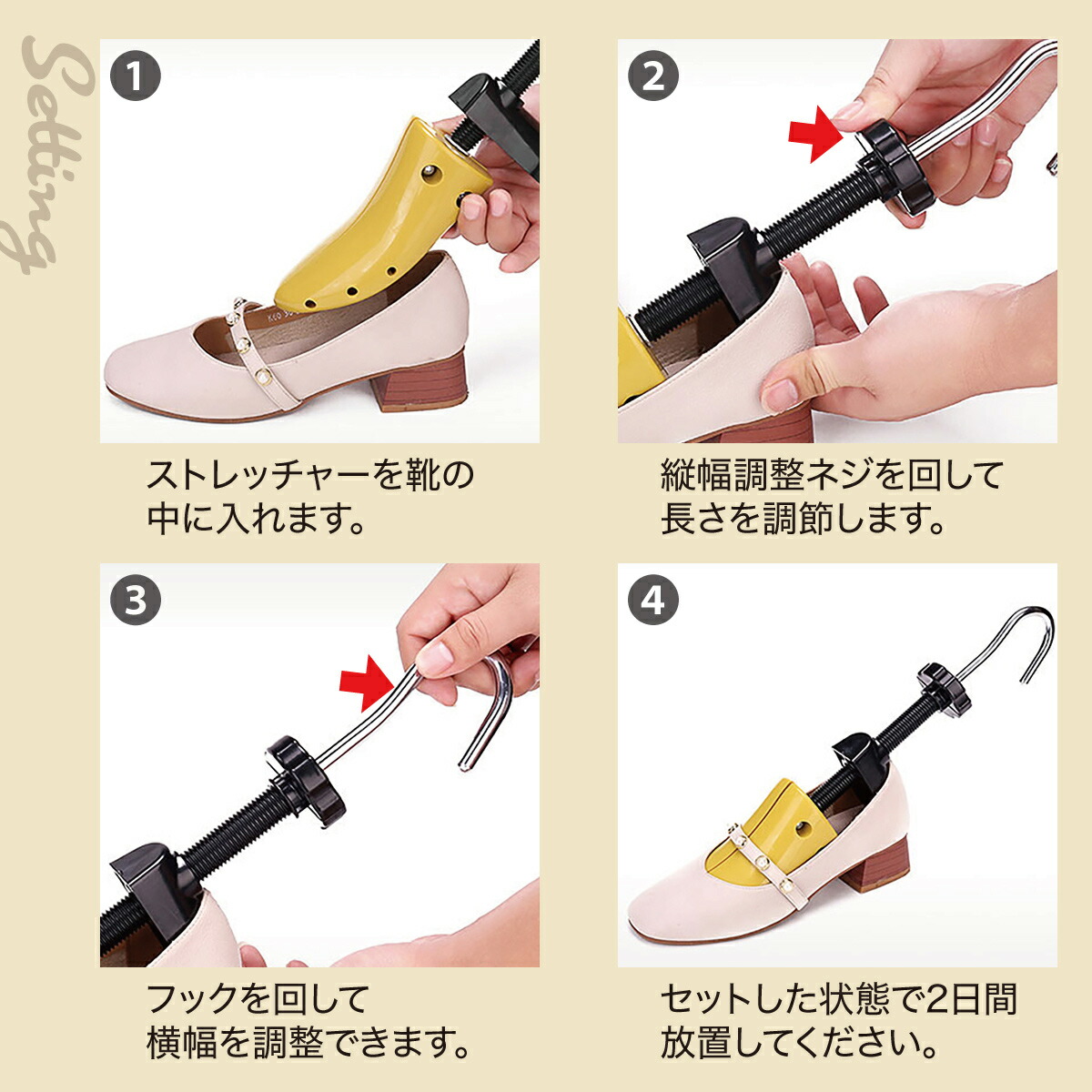 Setting

1

ストレッチャーを靴の中に入れます。

2

縦幅調整ネジを回して長さを調節します。

3

フックを回して横幅を調整できます。

4

セットした状態で2日間放置してください。