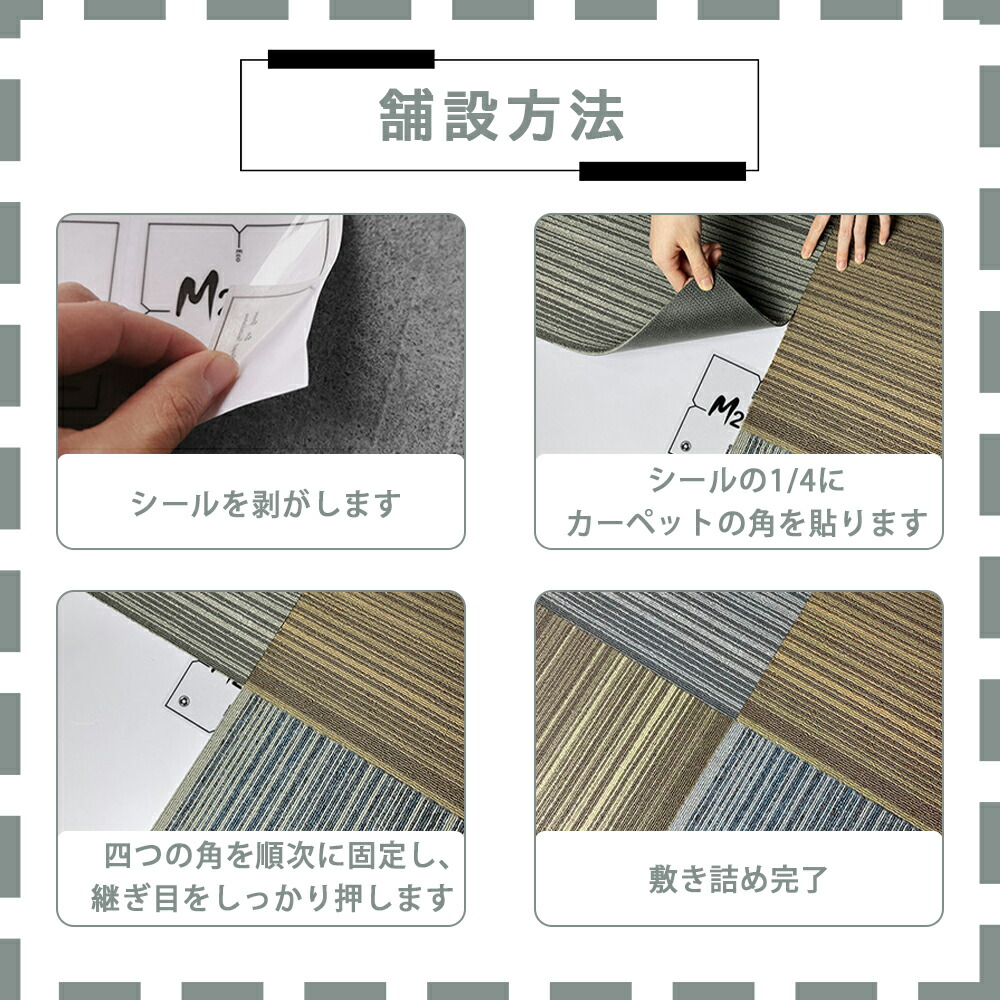 舗設方法

M2

シールを剥がします

M2

シールの1/4に
カーペットの角を貼ります

四つの角を順次に固定し、
継ぎ目をしっかり押します

敷き詰め完了