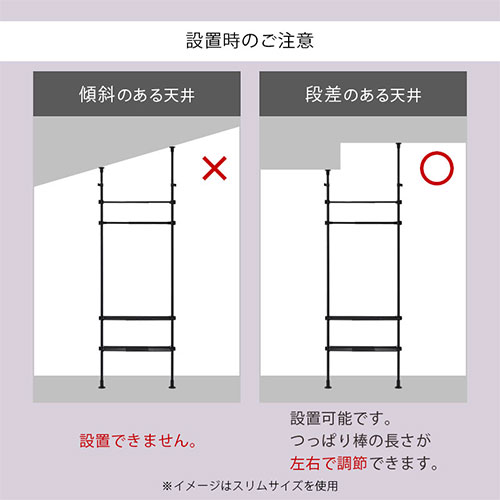 設置時のご注意

傾斜のある天井

×

設置できません。

段差のある天井

○

設置可能です。
つっぱり棒の長さが
左右で調節できます。

※イメージはスリムサイズを使用