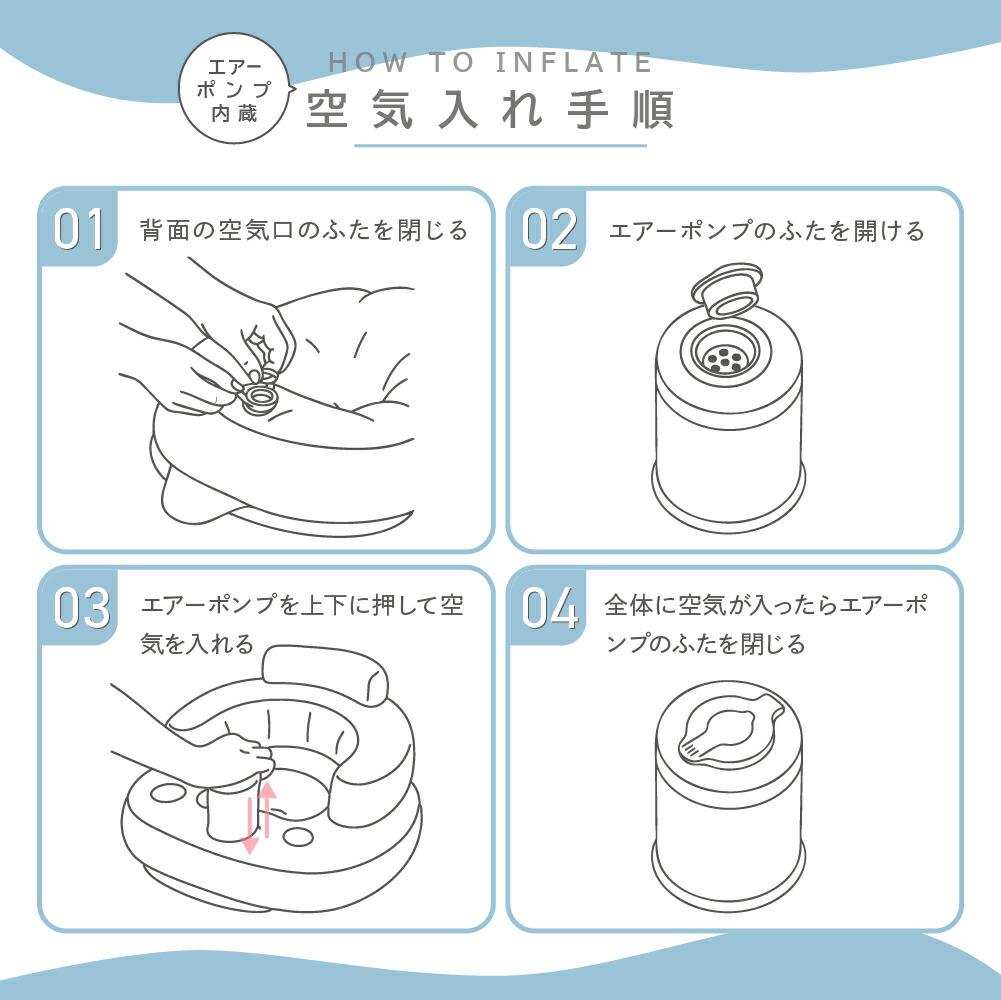 エアーポンプ内蔵

HOW TO INFLATE

空気入れ手順

01 背面の空気口のふたを閉じる

02 エアーポンプのふたを開ける

03 エアーポンプを上下に押して空気を入れる

04 全体に空気が入ったらエアーポンプのふたを閉じる