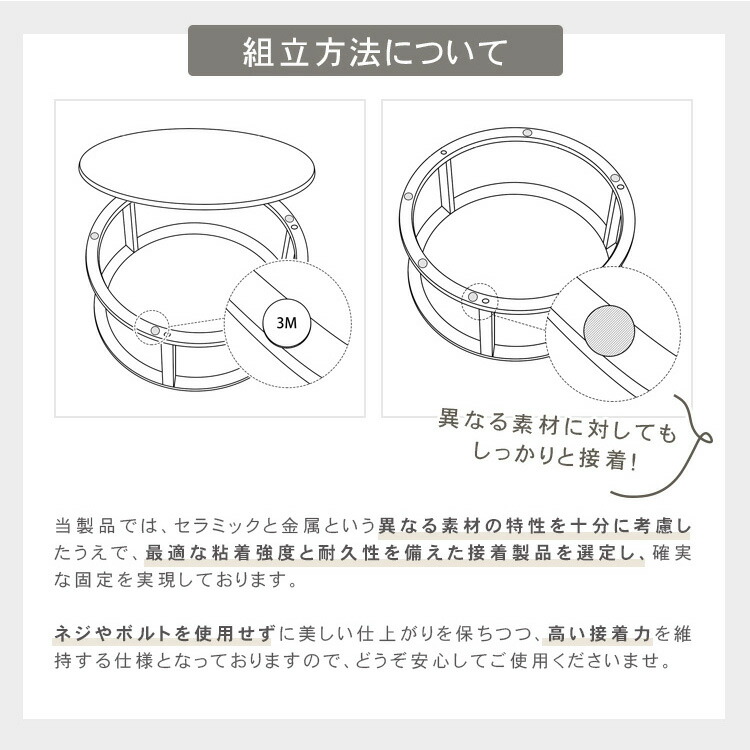 組立方法について

3M

異なる素材に対しても
しっかりと接着!

当製品では、セラミックと金属という異なる素材の特性を十分に考慮したうえで、最適な粘着強度と耐久性を備えた接着製品を選定し、確実な固定を実現しております。

ネジやボルトを使用せずに美しい仕上がりを保ちつつ、高い接着力を維持する仕様となっておりますので、どうぞ安心してご使用くださいませ。