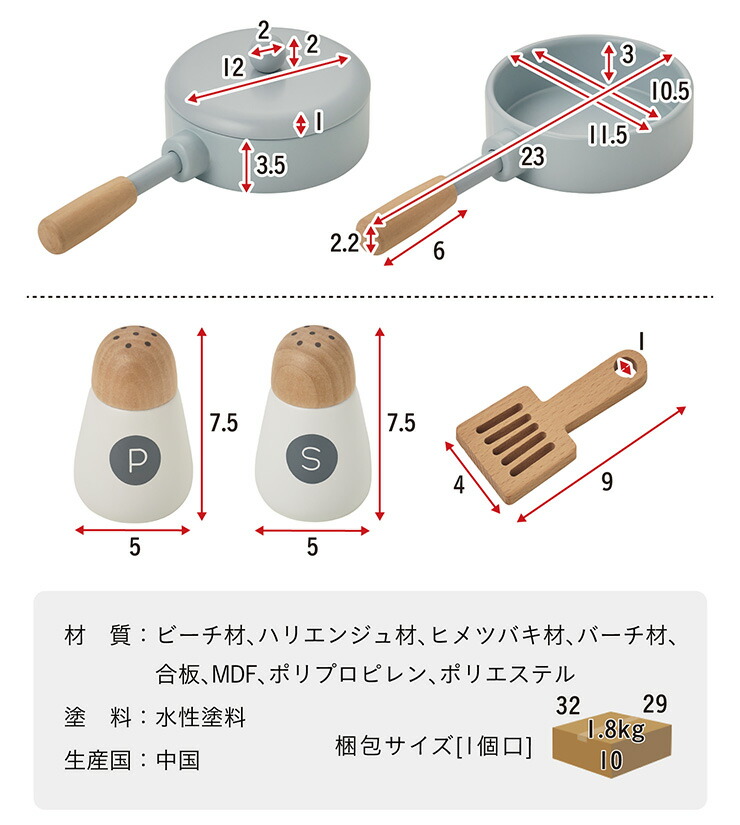 2
2
12
1
3.5

3
10.5
11.5
23
2.2
6

7.5
P
5

7.5
S
5

1
4
9

材　質：ビーチ材、ハリエンジュ材、ヒメツバキ材、バーチ材、合板、MDF、ポリプロピレン、ポリエステル

塗　料：水性塗料

生産国：中国

梱包サイズ[1個口]
32
29
1.8kg
10