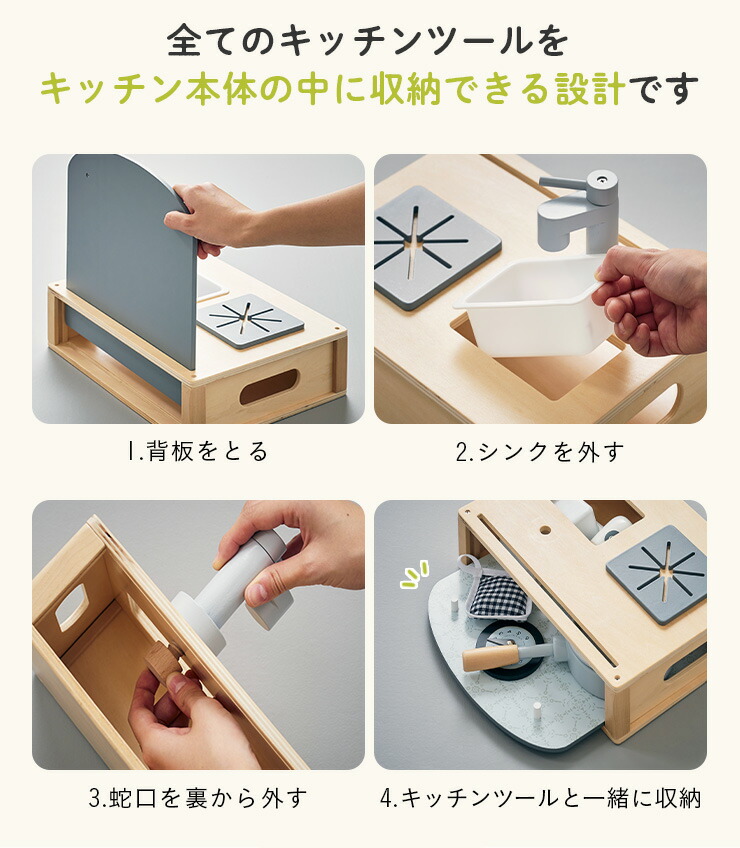 全てのキッチンツールを
キッチン本体の中に収納できる設計です

1.背板をとる

2.シンクを外す

3.蛇口を裏から外す

4.キッチンツールと一緒に収納