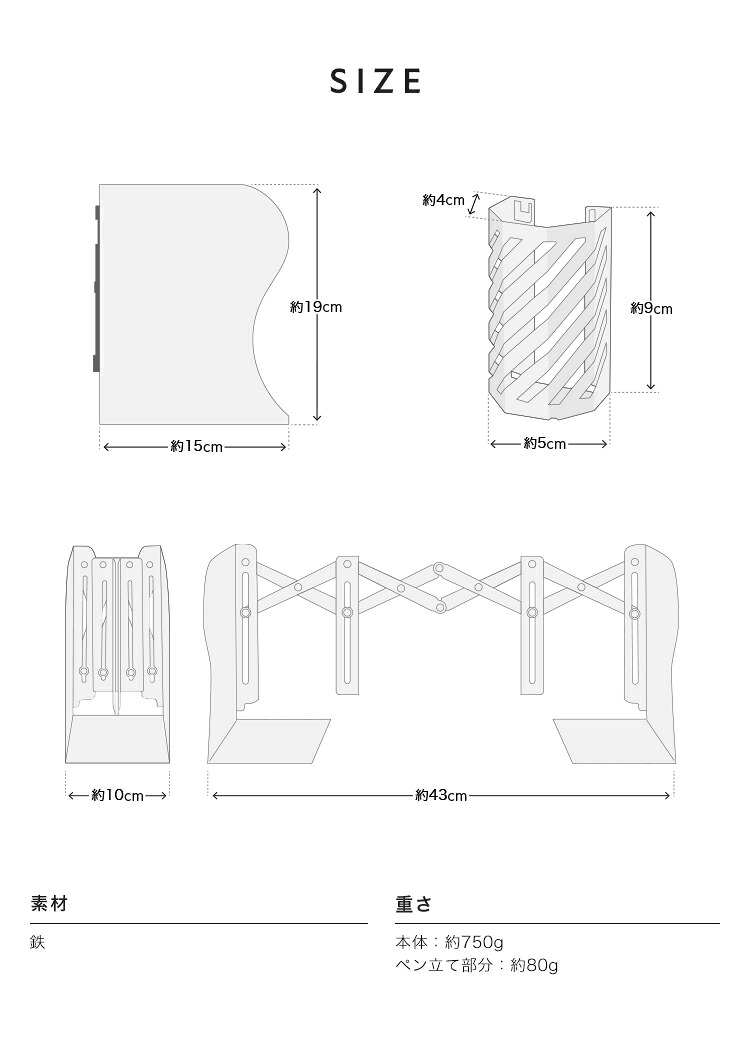 SIZE

約19cm

約15cm

約4cm

約9cm

約5cm

約10cm

約43cm

素材

鉄

重さ

本体：約750g
ペン立て部分：約80g