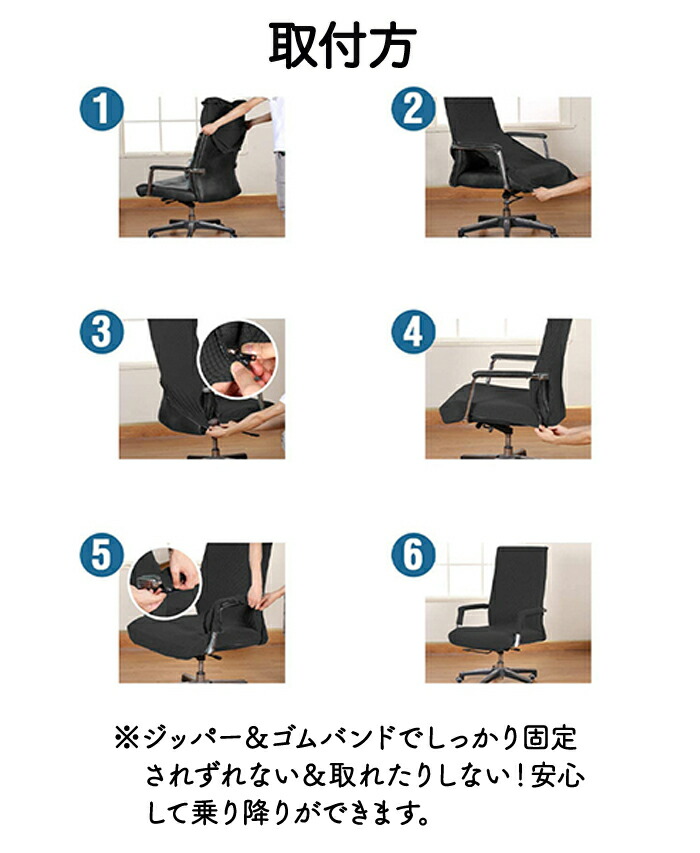 取付方

1

2

3

4

5

6

※ジッパー＆ゴムバンドでしっかり固定されずれない＆取れたりしない！安心して乗り降りができます。