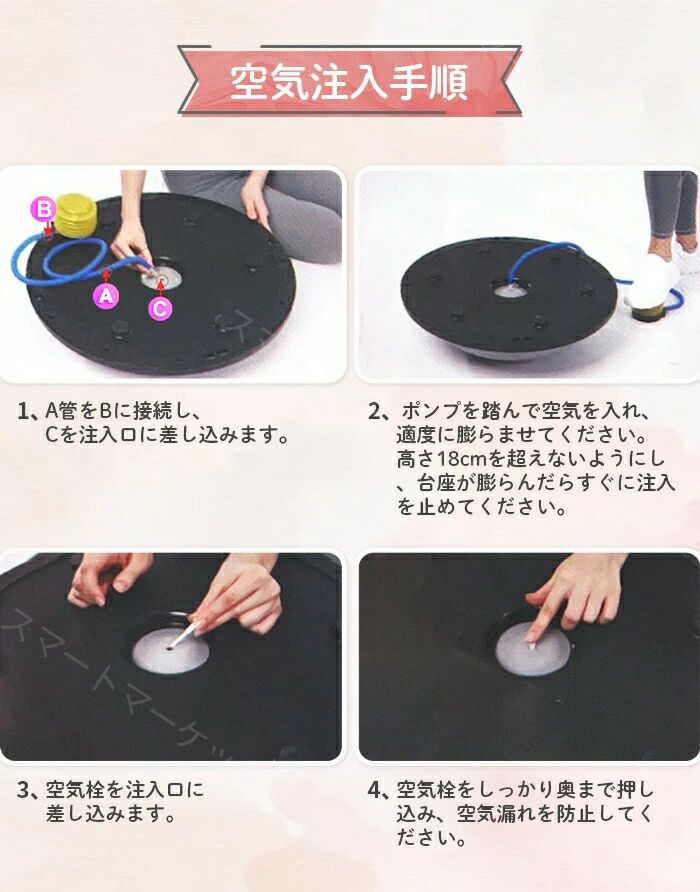 空気注入手順

B
A
C

1、A管をBに接続し、Cを注入口に差し込みます。

2、ポンプを踏んで空気を入れ、適度に膨らませてください。高さ18cmを超えないようにし、台座が膨らんだらすぐに注入を止めてください。

3、空気栓を注入口に差し込みます。

4、空気栓をしっかり奥まで押し込み、空気漏れを防止してください。

スマートマーケット