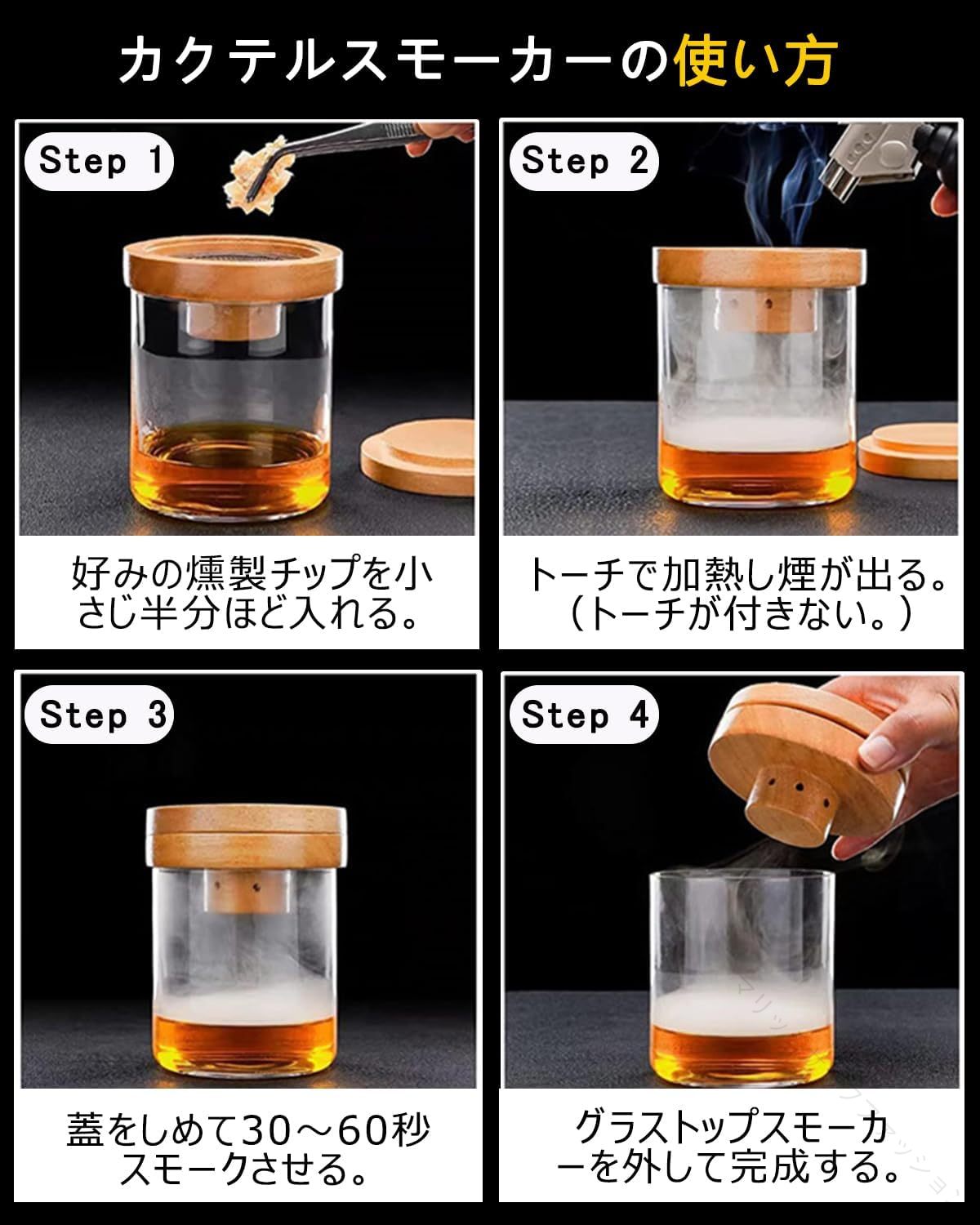 カクテルスモーカーの使い方

Step 1

好みの燻製チップを小さじ半分ほど入れる。

Step 2

トーチで加熱し煙が出る。（トーチが付きない。）

Step 3

蓋をしめて30～60秒スモークさせる。

Step 4

グラストップスモーカーを外して完成する。