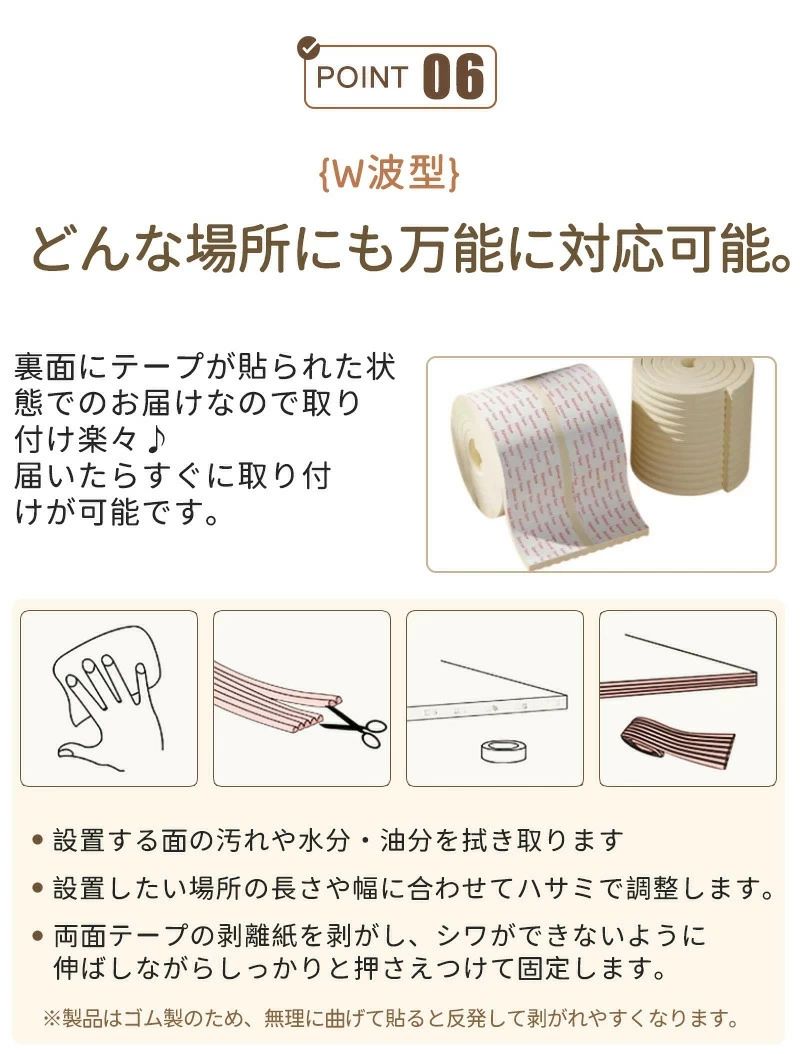 POINT 06

{W波型}

どんな場所にも万能に対応可能。

裏面にテープが貼られた状態でのお届けなので取り付け楽々♪
届いたらすぐに取り付けが可能です。

• 設置する面の汚れや水分・油分を拭き取ります
• 設置したい場所の長さや幅に合わせてハサミで調整します。
• 両面テープの剥離紙を剥がし、シワができないように伸ばしながらしっかりと押さえつけて固定します。

※製品はゴム製のため、無理に曲げて貼ると反発して剥がれやすくなります。