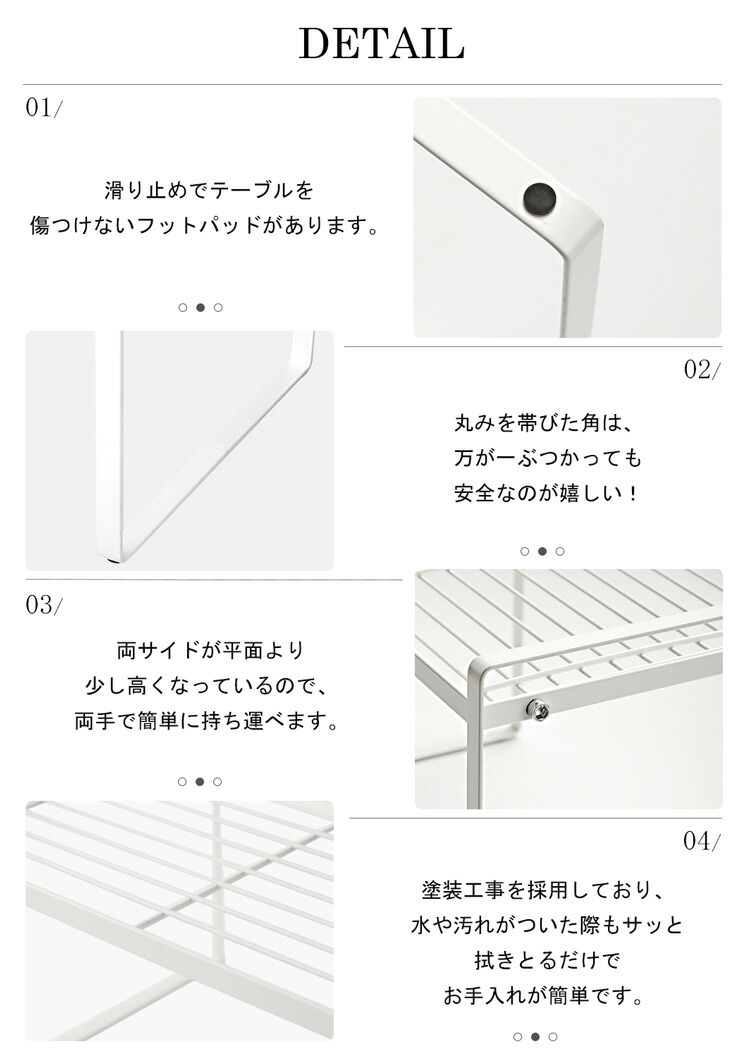 DETAIL

01/

滑り止めでテーブルを
傷つけないフットパッドがあります。

02/

丸みを帯びた角は、
万が一ぶつかっても
安全なのが嬉しい！

03/

両サイドが平面より
少し高くなっているので、
両手で簡単に持ち運べます。

04/

塗装工事を採用しており、
水や汚れがついた際もサッと
拭きとるだけで
お手入れが簡単です。