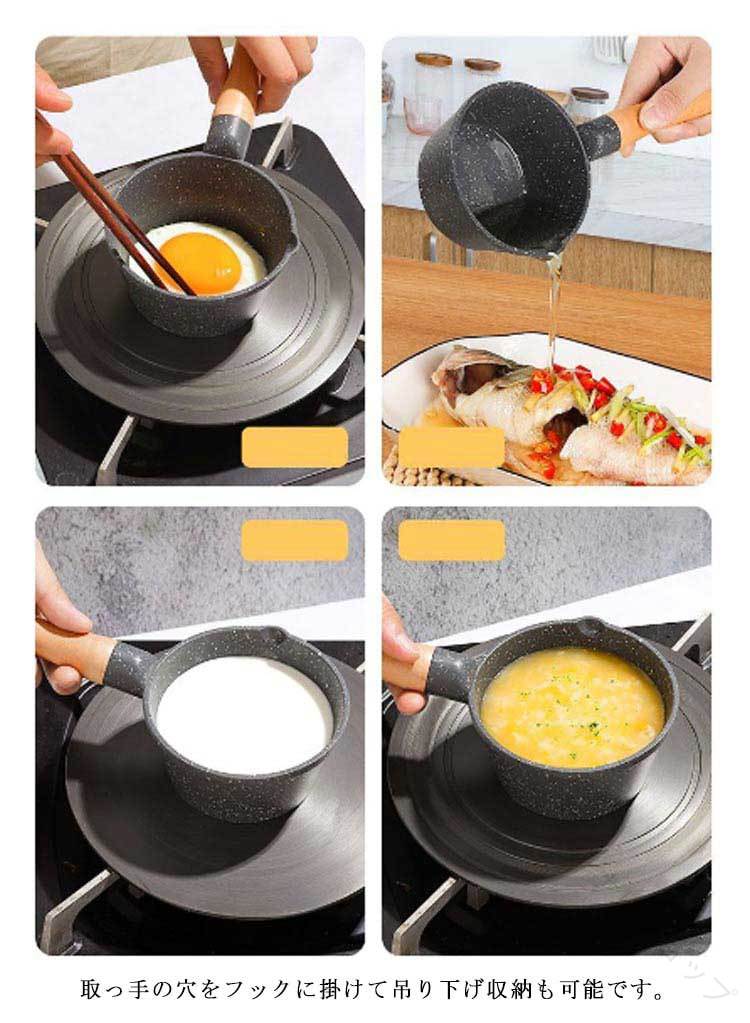 取っ手の穴をフックに掛けて吊り下げ収納も可能です。