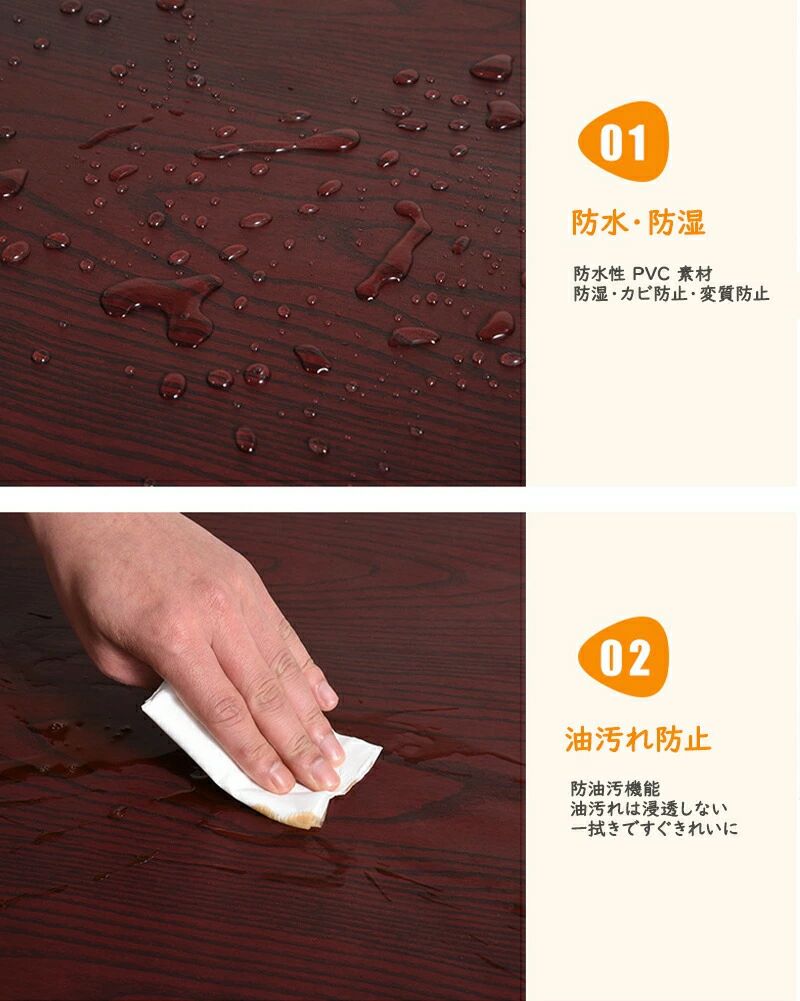 01

防水・防湿

防水性 PVC 素材
防湿・カビ防止・変質防止

02

油汚れ防止

防油汚機能
油汚れは浸透しない
一拭きですぐきれいに