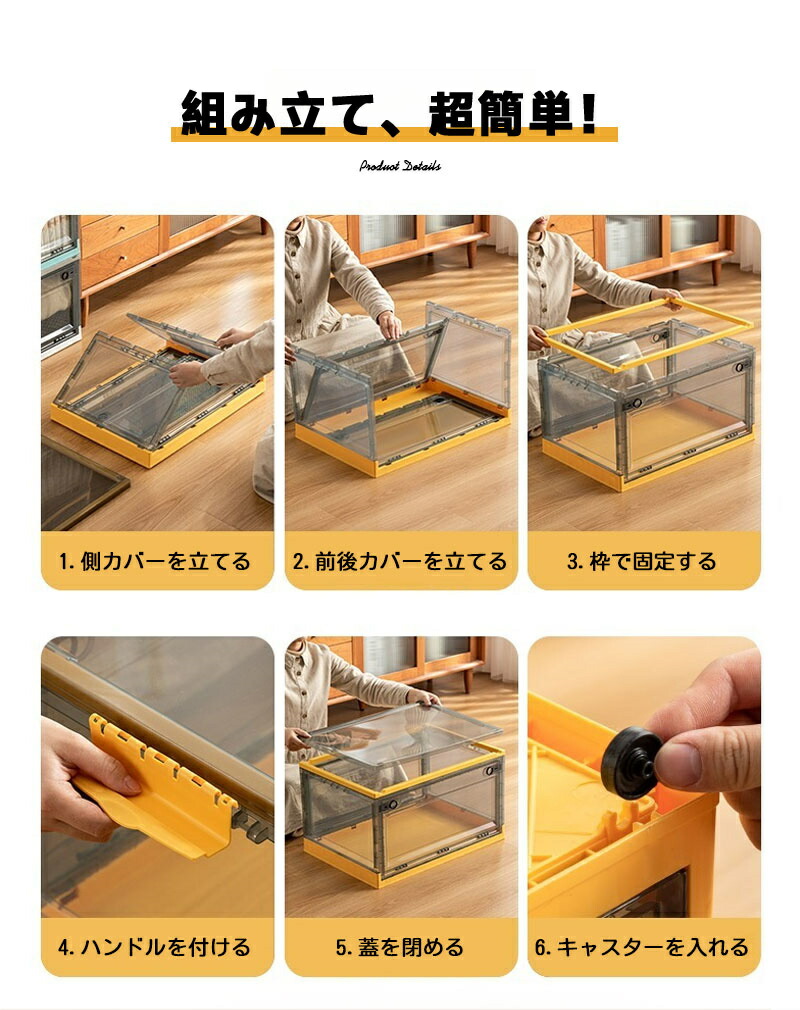 組み立て、超簡単!

Product Details

1. 側カバーを立てる

2. 前後カバーを立てる

3. 枠で固定する

4. ハンドルを付ける

5. 蓋を閉める

6. キャスターを入れる