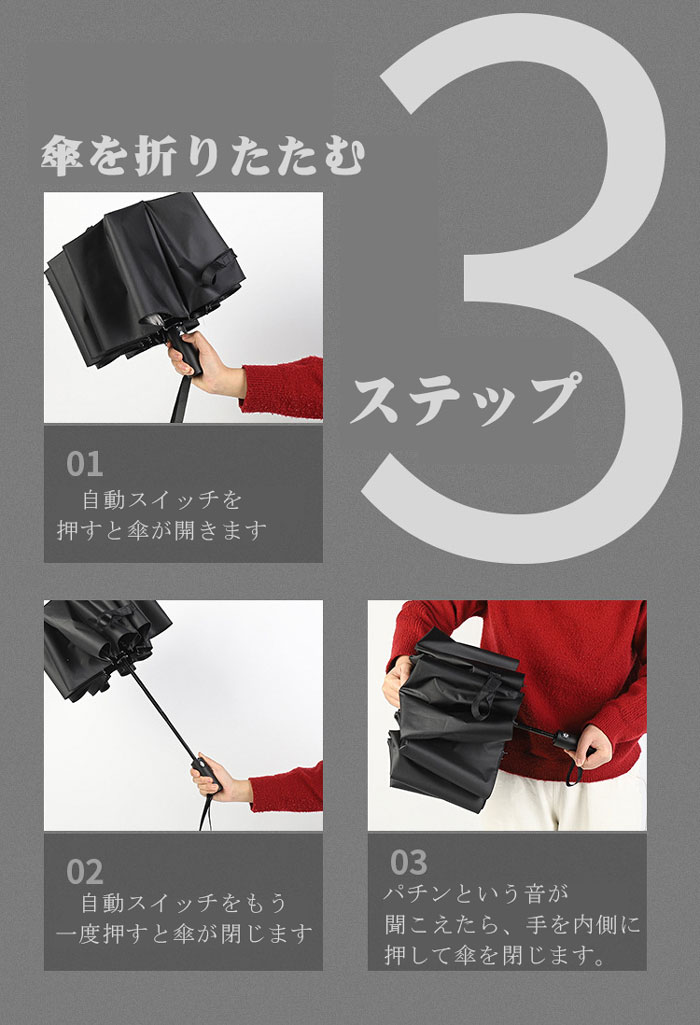 傘を折りたたむ

3

ステップ

01
自動スイッチを押すと傘が開きます

02
自動スイッチをもう一度押すと傘が閉じます

03
パチンという音が聞こえたら、手を内側に押して傘を閉じます。