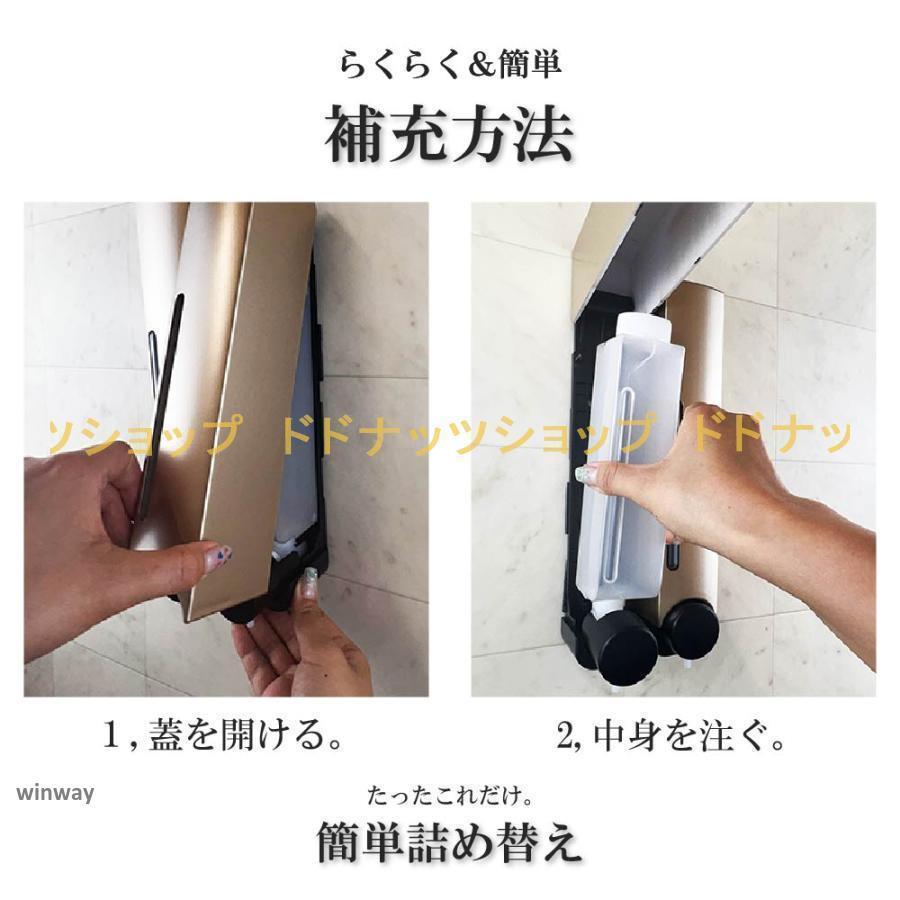 らくらく&簡単

補充方法

ソショップ　ドドナッツショップ　ドドナッ

1, 蓋を開ける。

2, 中身を注ぐ。

winway

たったこれだけ。

簡単詰め替え