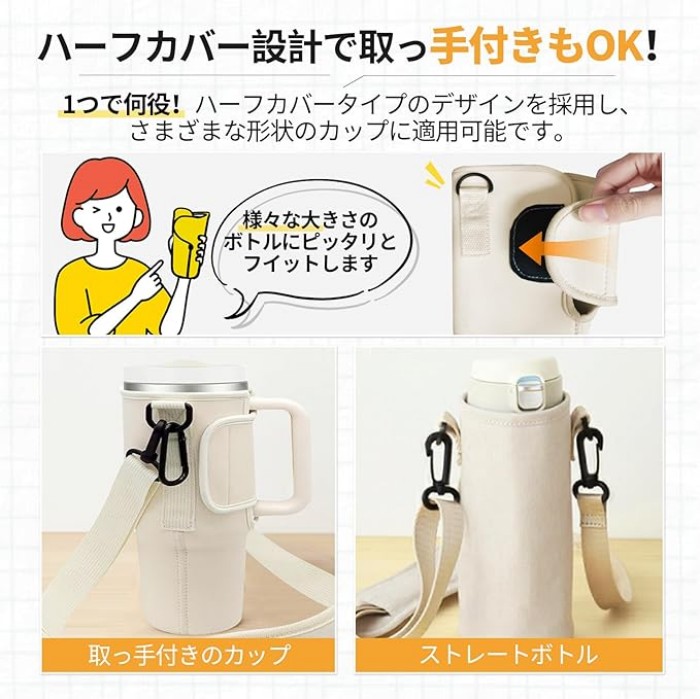 ハーフカバー設計で取っ手付きもOK!

1つで何役! ハーフカバータイプのデザインを採用し、さまざまな形状のカップに適用可能です。

様々な大きさのボトルにピッタリとフイットします

取っ手付きのカップ

ストレートボトル