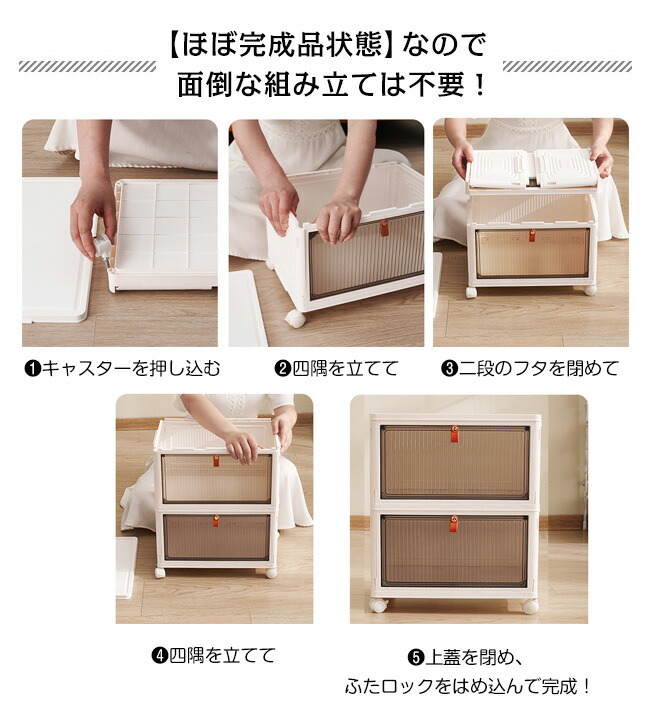 【ほぼ完成品状態】なので
面倒な組み立ては不要！

❶キャスターを押し込む

❷四隅を立てて

❸二段のフタを閉めて

❹四隅を立てて

❺上蓋を閉め、
ふたロックをはめ込んで完成！