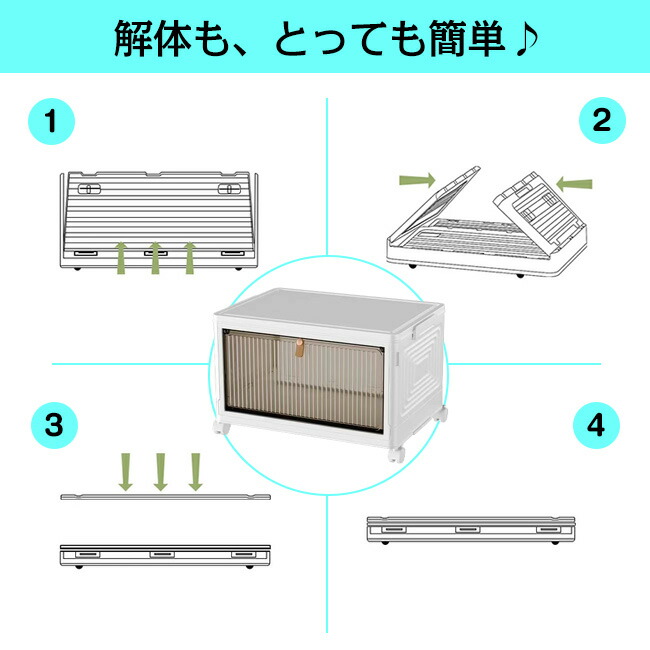 解体も、とっても簡単♪

1

2

3

4